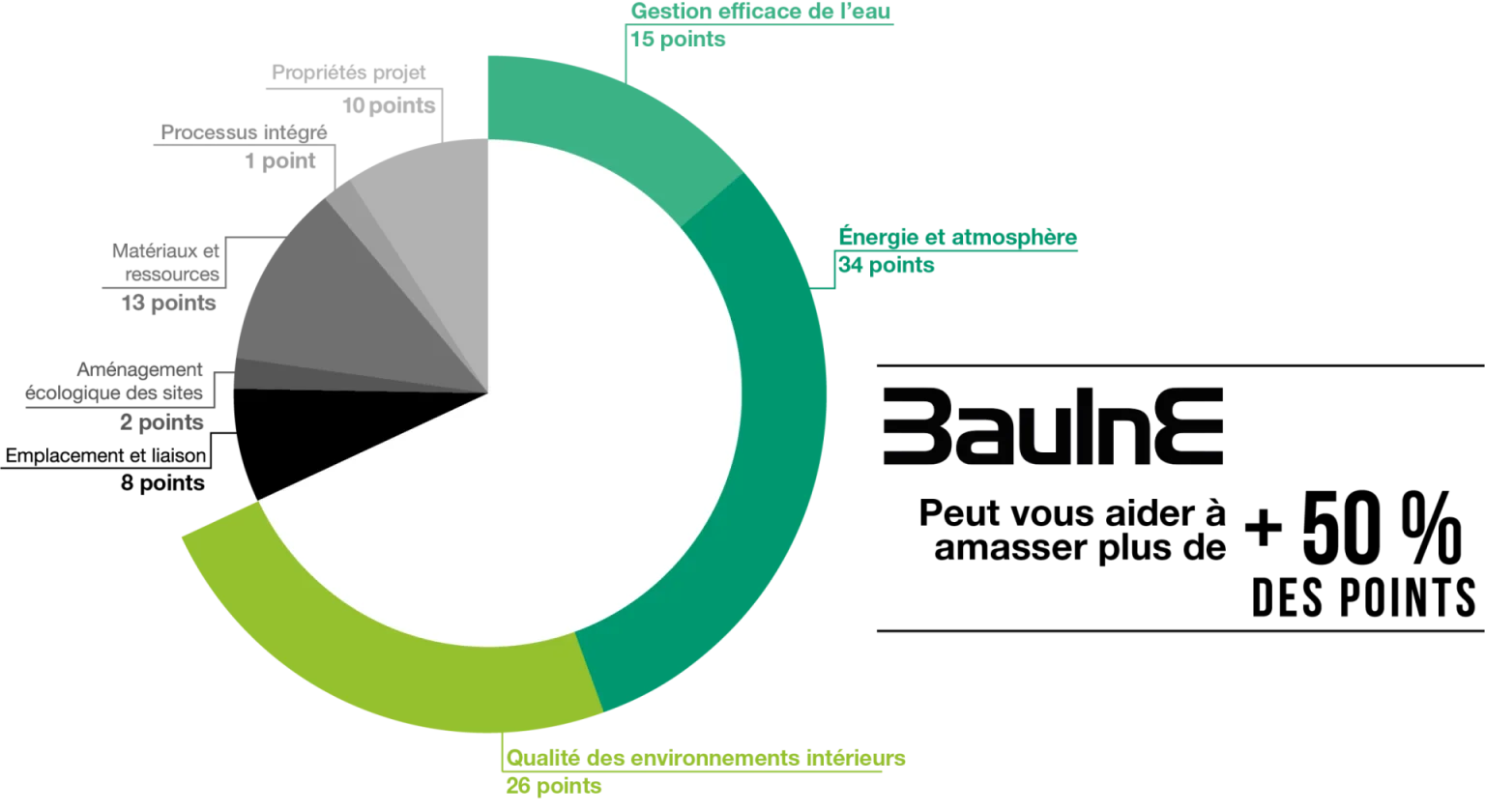 Gestion efficace de l'eau
15 points

Propriétés projet
10 points

Processus intégré
1 point

Matériaux et ressources
13 points

Aménagement écologique des sites
2 points

Emplacement et liaison
8 points

Énergie et atmosphère
34 points

Qualité des environnements intérieurs
26 points

BaulnE

Peut vous aider à amasser plus de + 50 %
DES POINTS