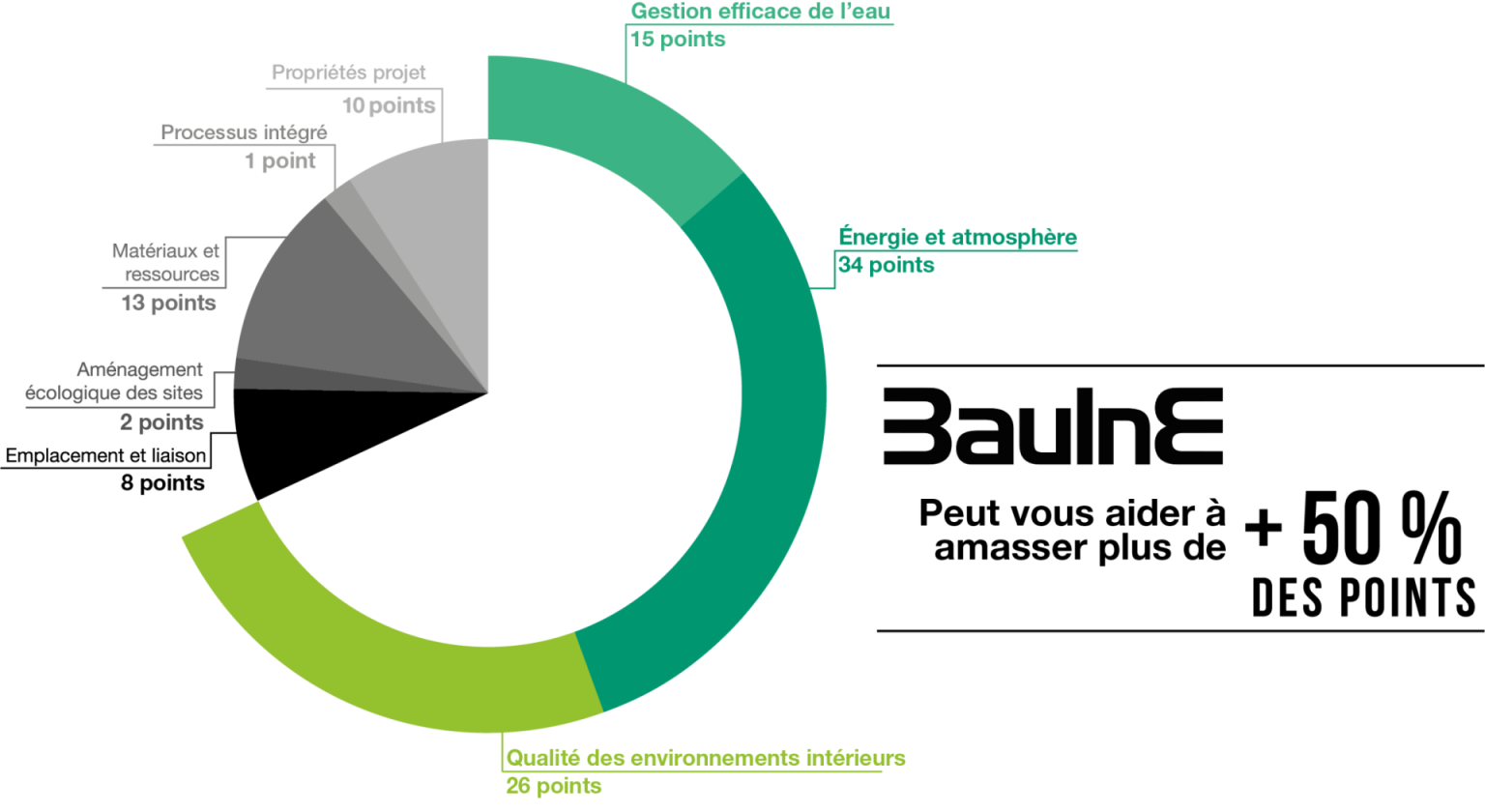 Gestion efficace de l'eau
15 points

Propriétés projet
10 points

Processus intégré
1 point

Matériaux et ressources
13 points

Aménagement écologique des sites
2 points

Emplacement et liaison
8 points

Énergie et atmosphère
34 points

Qualité des environnements intérieurs
26 points

BaulnE

Peut vous aider à amasser plus de + 50 %
DES POINTS