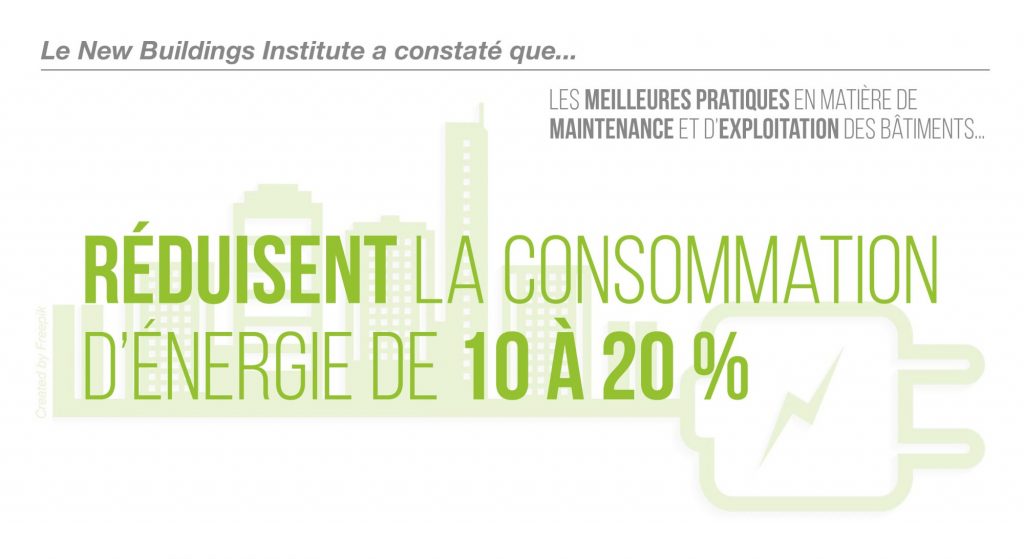 Le New Buildings Institute a constaté que...

LES MEILLEURES PRATIQUES EN MATIÈRE DE MAINTENANCE ET D'EXPLOITATION DES BÂTIMENTS...

RÉDUISENT LA CONSOMMATION D'ÉNERGIE DE 10 À 20 %

Created by Freepik